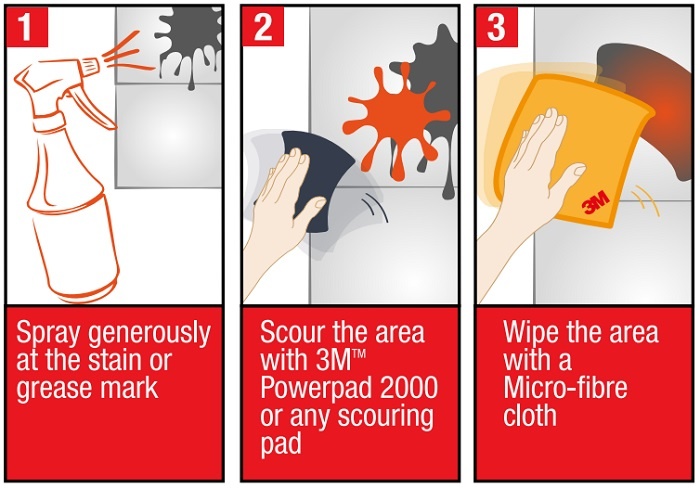 1

Spray generously at the stain or grease mark

2

Scour the area with 3M™ Powerpad 2000 or any scouring pad

3

3M

Wipe the area with a Micro-fibre cloth